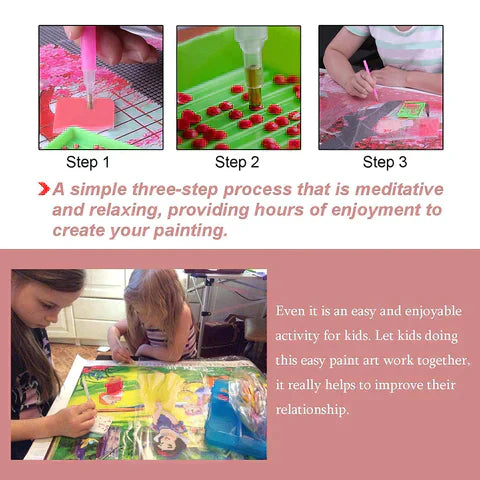 Step 1

Step 2

Step 3

A simple three-step process that is meditative and relaxing, providing hours of enjoyment to create your painting.

Even it is an easy and enjoyable activity for kids. Let kids doing this easy paint art work together, it really helps to improve their relationship.