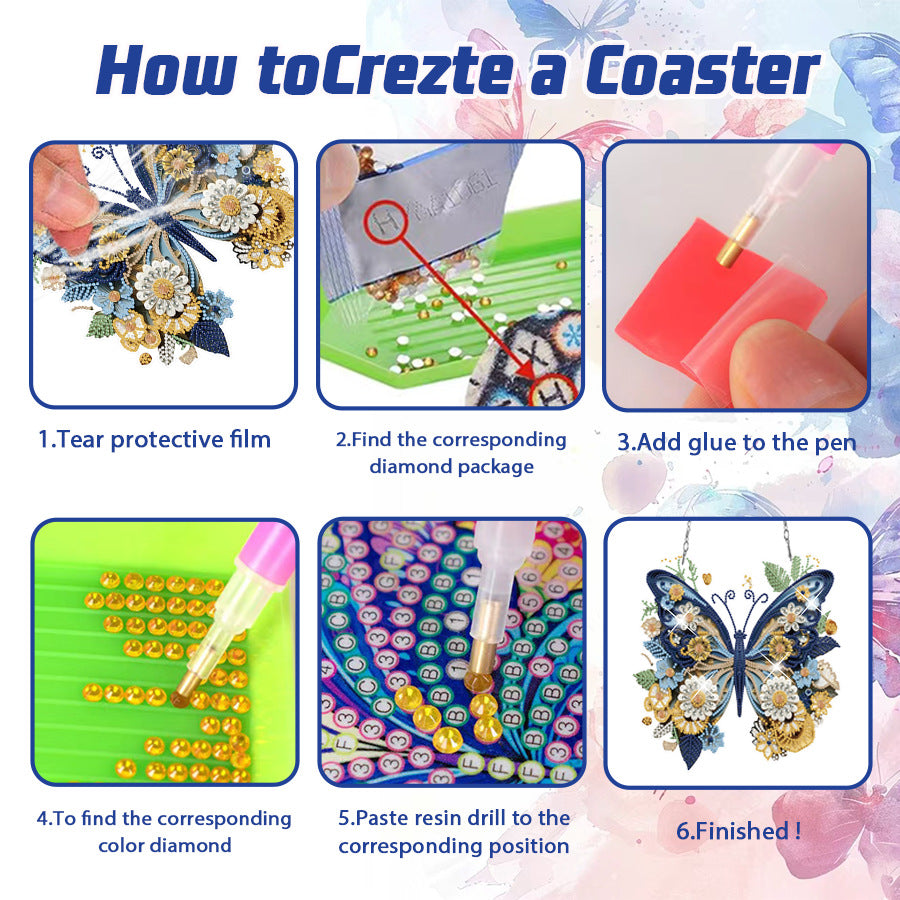 How toCrezte a Coaster

1.Tear protective film

2.Find the corresponding diamond package

3.Add glue to the pen

4.To find the corresponding color diamond

5.Paste resin drill to the corresponding position

6.Finished !